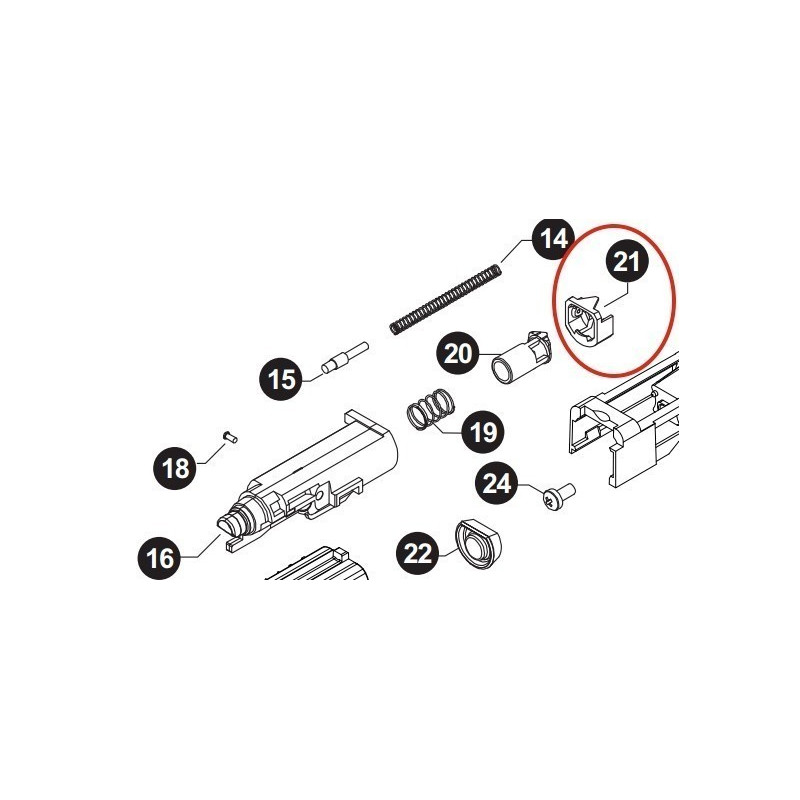 14
21
20
15
19
18
24
16
22