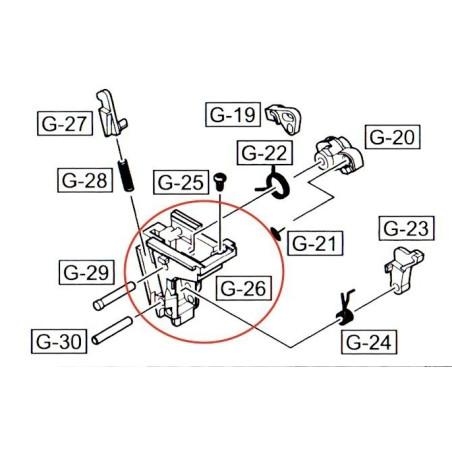 G-27

G-19

G-20

G-22

G-28

G-25

G-21

G-23

G-29

G-26

G-30

G-24